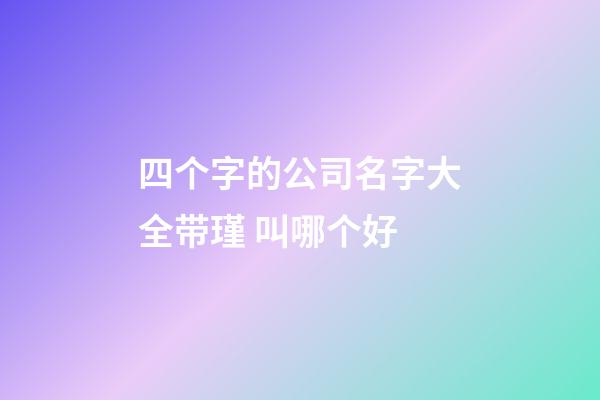 四个字的公司名字大全带瑾 叫哪个好